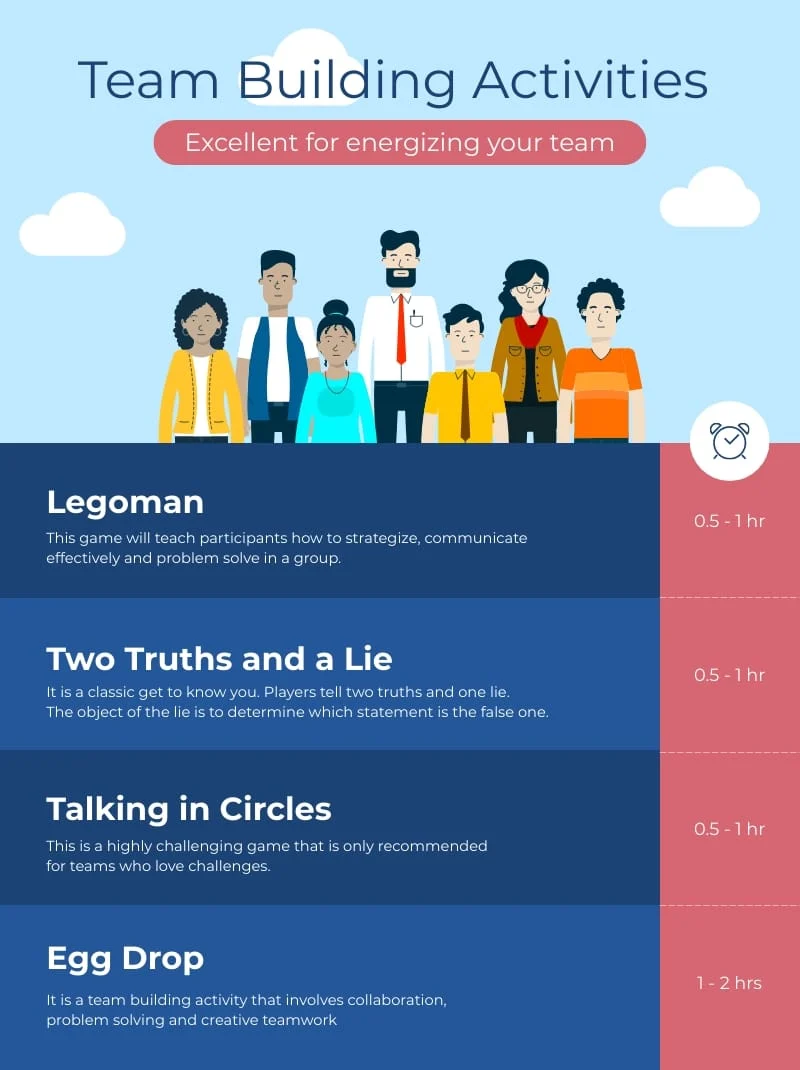 Team Building Activities

Excellent for energizing your team

Legoman

This game will teach participants how to strategize, communicate effectively and problem solve in a group.

0.5 - 1 hr

Two Truths and a Lie

It is a classic get to know you. Players tell two truths and one lie. The object of the lie is to determine which statement is the false one.

0.5 - 1 hr

Talking in Circles

This is a highly challenging game that is only recommended for teams who love challenges.

0.5 - 1 hr

Egg Drop

It is a team building activity that involves collaboration, problem solving and creative teamwork

1 - 2 hrs